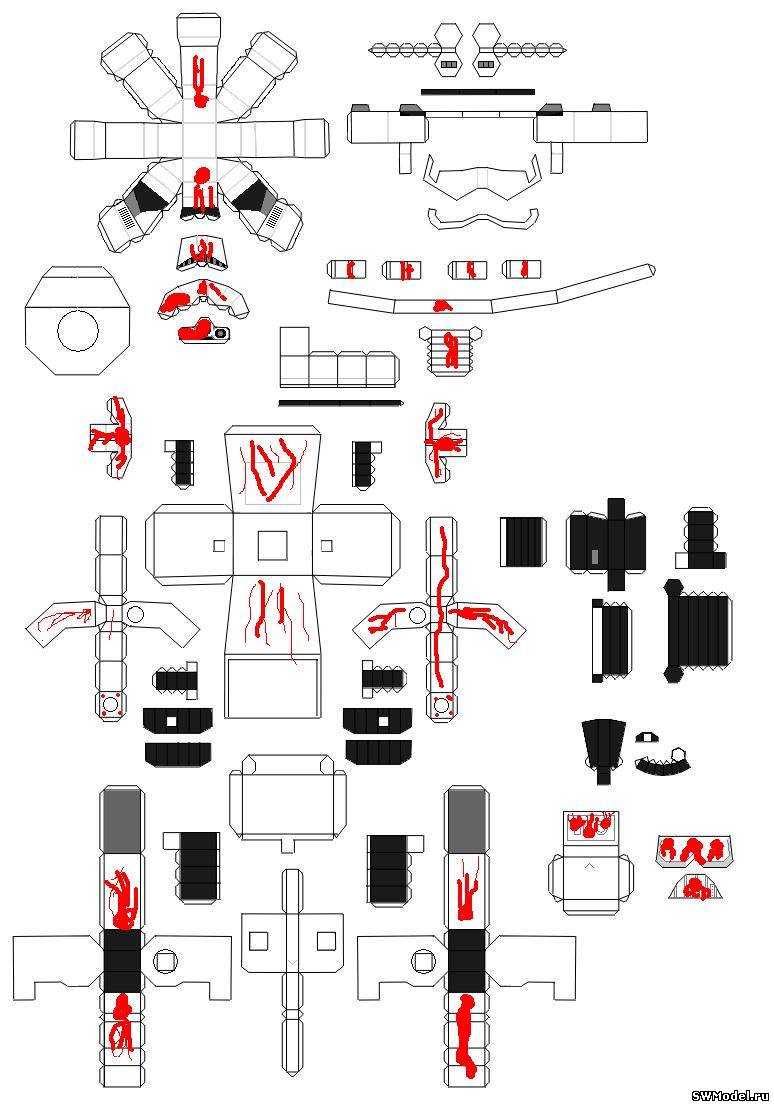 SWModel.ru